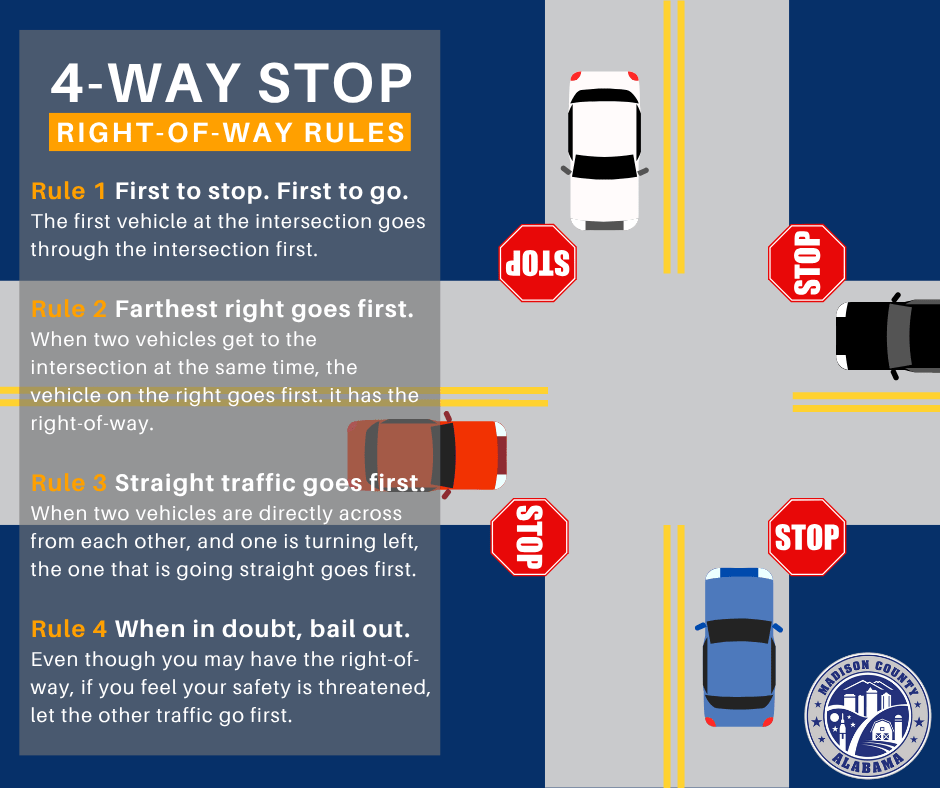 4-WAY STOP
RIGHT-OF-WAY RULES

Rule 1 First to stop. First to go.
The first vehicle at the intersection goes through the intersection first.

Rule 2 Farthest right goes first.
When two vehicles get to the intersection at the same time, the vehicle on the right goes first. it has the right-of-way.

Rule 3 Straight traffic goes first.
When two vehicles are directly across from each other, and one is turning left, the one that is going straight goes first.

Rule 4 When in doubt, bail out.
Even though you may have the right-of-way, if you feel your safety is threatened, let the other traffic go first.

STOP

STOP

STOP

STOP

MADISON COUNTY
ALABAMA